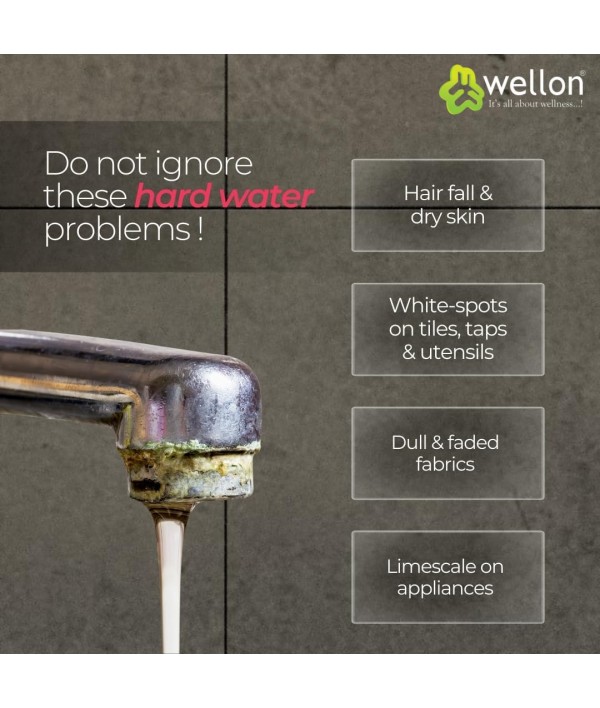 wellon®
It's all about wellness...!

Do not ignore these hard water problems !

Hair fall & dry skin

White-spots on tiles, taps & utensils

Dull & faded fabrics

Limescale on appliances